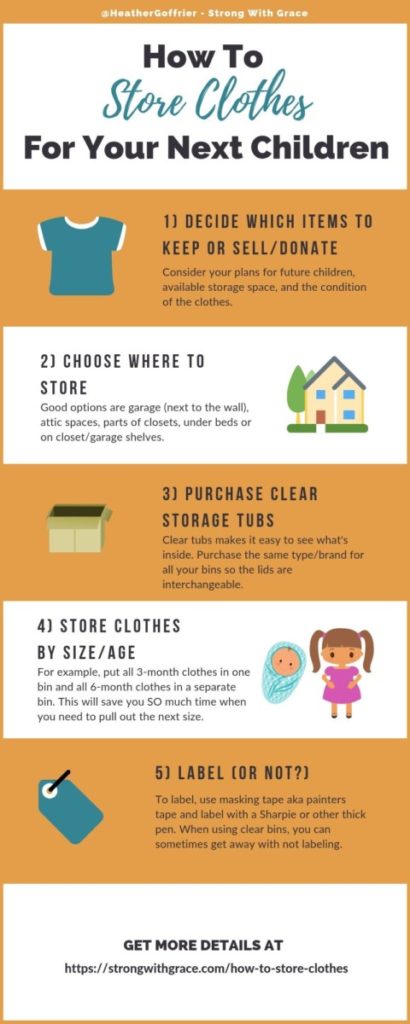 @HeatherGoffrier - Strong With Grace

How To
Store Clothes
For Your Next Children

1) DECIDE WHICH ITEMS TO KEEP OR SELL/DONATE

Consider your plans for future children, available storage space, and the condition of the clothes.

2) CHOOSE WHERE TO STORE

Good options are garage (next to the wall), attic spaces, parts of closets, under beds or on closet/garage shelves.

3) PURCHASE CLEAR STORAGE TUBS

Clear tubs makes it easy to see what's inside. Purchase the same type/brand for all your bins so the lids are interchangeable.

4) STORE CLOTHES BY SIZE/AGE

For example, put all 3-month clothes in one bin and all 6-month clothes in a separate bin. This will save you SO much time when you need to pull out the next size.

5) LABEL (OR NOT?)

To label, use masking tape aka painters tape and label with a Sharpie or other thick pen. When using clear bins, you can sometimes get away with not labeling.

GET MORE DETAILS AT
https://strongwithgrace.com/how-to-store-clothes