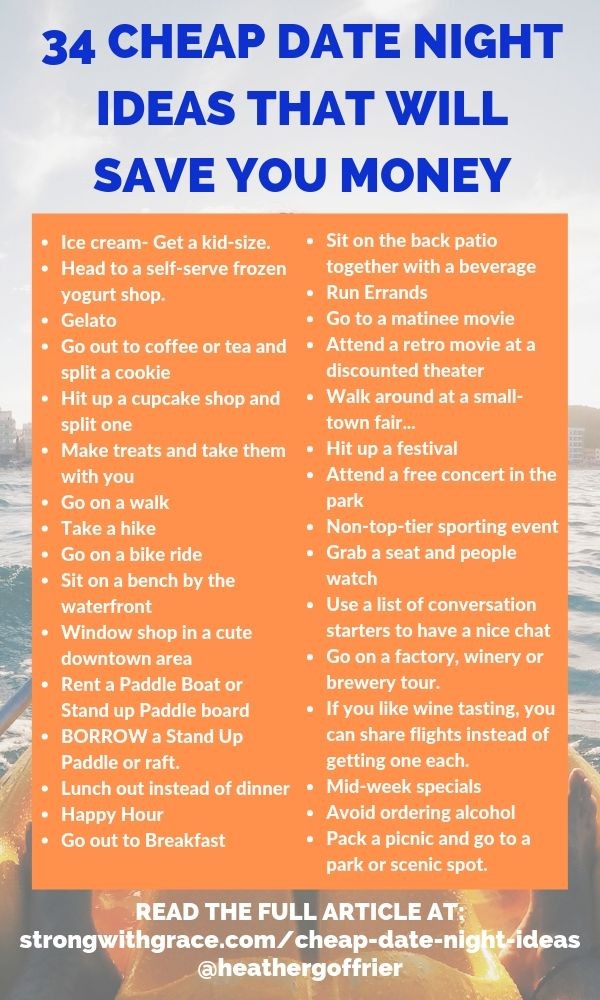 34 CHEAP DATE NIGHT IDEAS THAT WILL SAVE YOU MONEY

- Ice cream- Get a kid-size.
- Head to a self-serve frozen yogurt shop.
- Gelato
- Go out to coffee or tea and split a cookie
- Hit up a cupcake shop and split one
- Make treats and take them with you
- Go on a walk
- Take a hike
- Go on a bike ride
- Sit on a bench by the waterfront
- Window shop in a cute downtown area
- Rent a Paddle Boat or Stand up Paddle board
- BORROW a Stand Up Paddle or raft.
- Lunch out instead of dinner
- Happy Hour
- Go out to Breakfast

- Sit on the back patio together with a beverage
- Run Errands
- Go to a matinee movie
- Attend a retro movie at a discounted theater
- Walk around at a small-town fair...
- Hit up a festival
- Attend a free concert in the park
- Non-top-tier sporting event
- Grab a seat and people watch
- Use a list of conversation starters to have a nice chat
- Go on a factory, winery or brewery tour.
- If you like wine tasting, you can share flights instead of getting one each.
- Mid-week specials
- Avoid ordering alcohol
- Pack a picnic and go to a park or scenic spot.

READ THE FULL ARTICLE AT:
strongwithgrace.com/cheap-date-night-ideas
@heathergoffrier